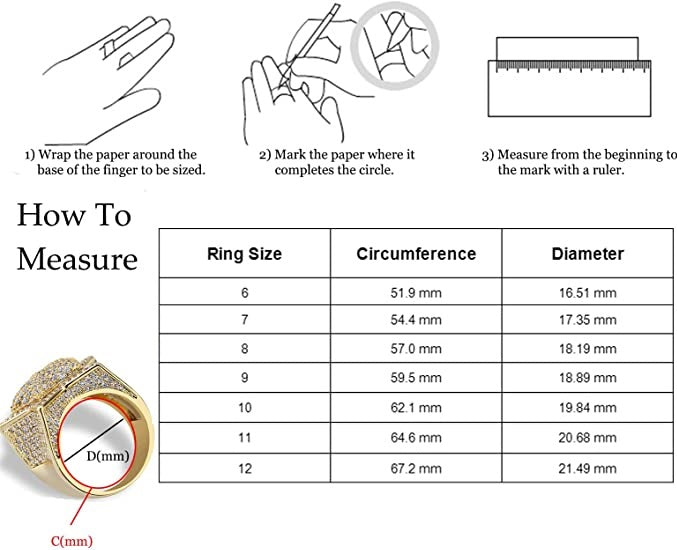 1) Wrap the paper around the base of the finger to be sized.

2) Mark the paper where it completes the circle.

3) Measure from the beginning to the mark with a ruler.

How To Measure

| Ring Size | Circumference | Diameter |
|---|---|---|
| 6 | 51.9 mm | 16.51 mm |
| 7 | 54.4 mm | 17.35 mm |
| 8 | 57.0 mm | 18.19 mm |
| 9 | 59.5 mm | 18.89 mm |
| 10 | 62.1 mm | 19.84 mm |
| 11 | 64.6 mm | 20.68 mm |
| 12 | 67.2 mm | 21.49 mm |

D(mm)

C(mm)